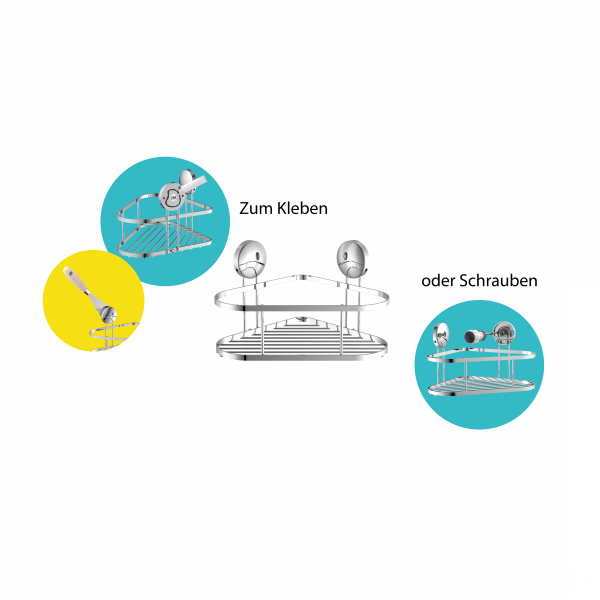 Zum Kleben

oder Schrauben