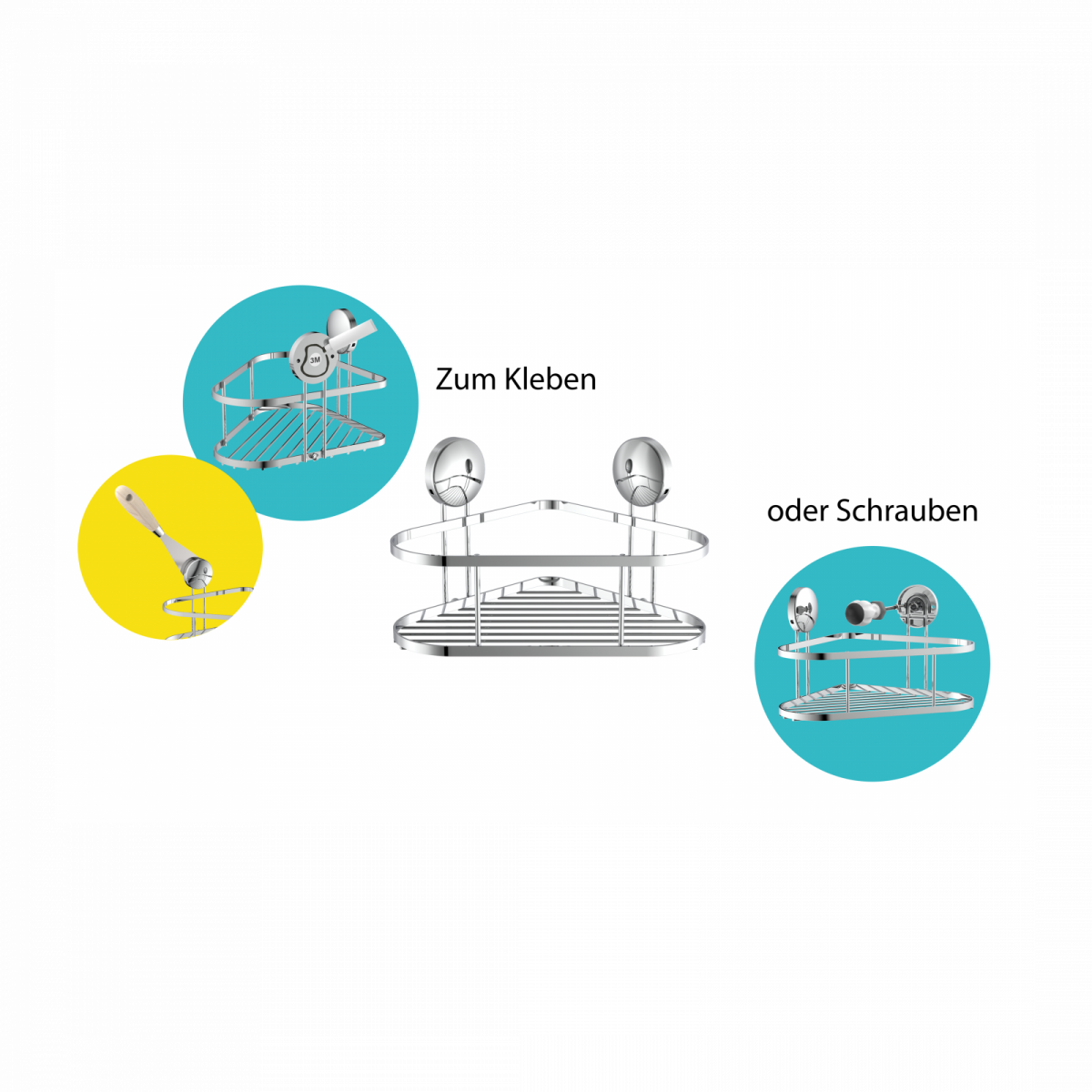 3M

Zum Kleben

oder Schrauben