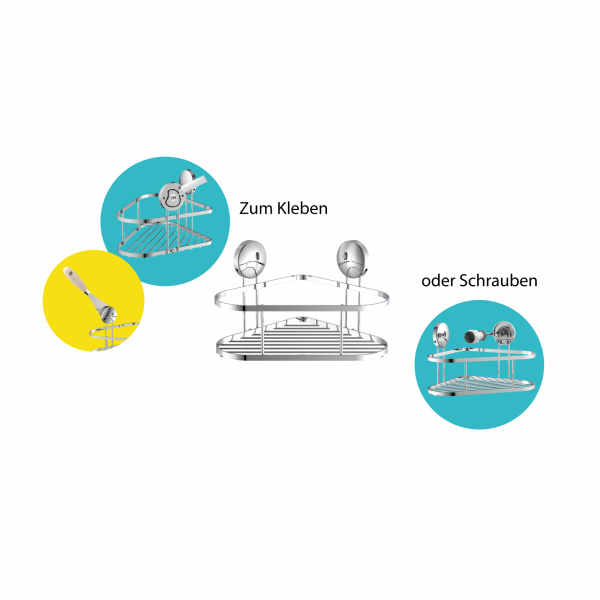 Zum Kleben

oder Schrauben