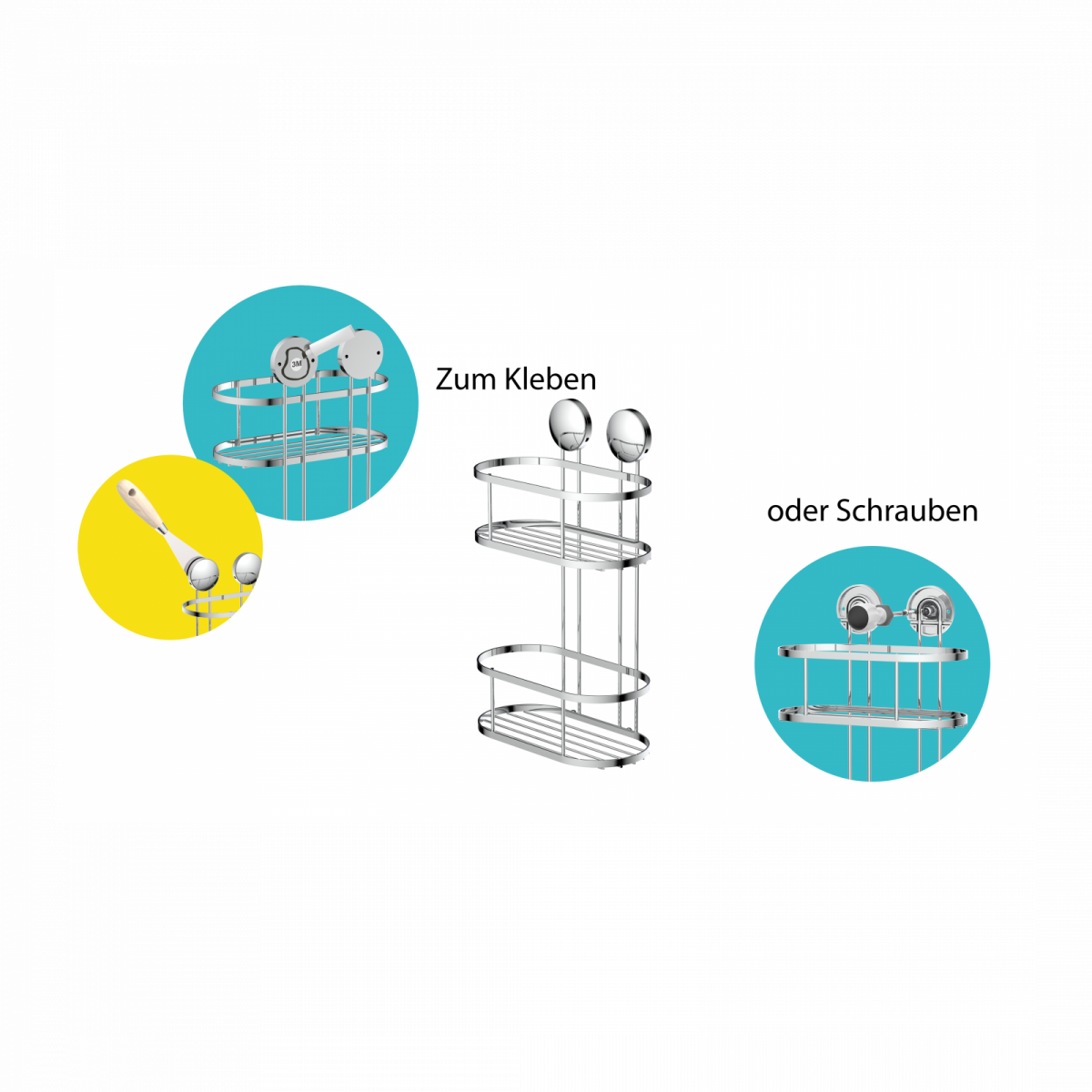 3M

Zum Kleben

oder Schrauben