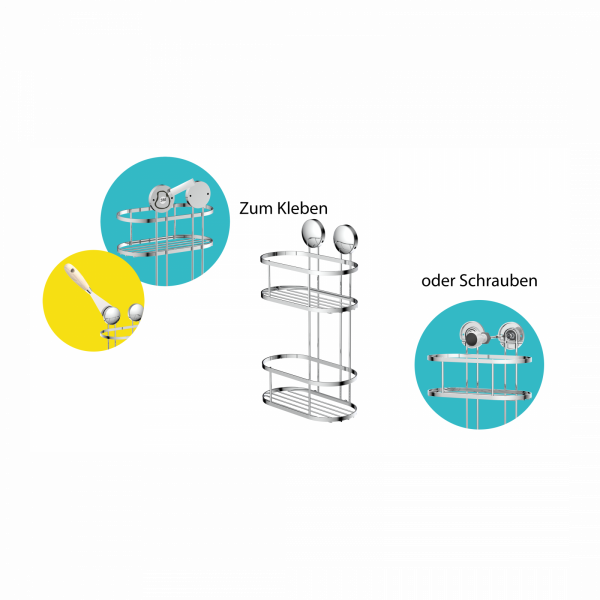 Zum Kleben

oder Schrauben