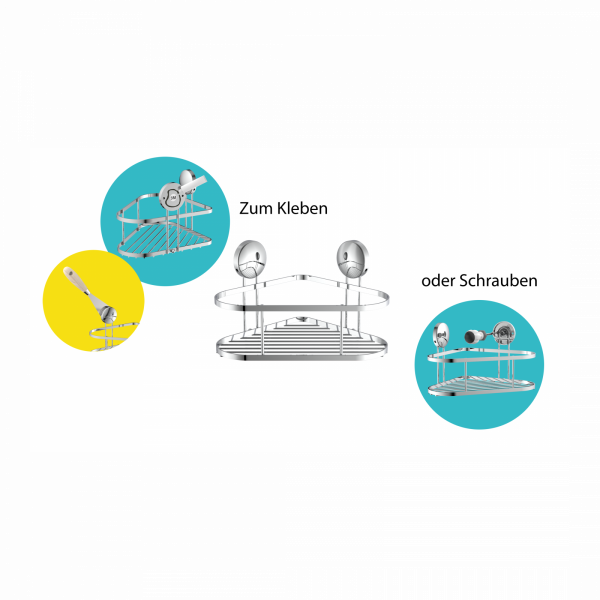 Zum Kleben

oder Schrauben